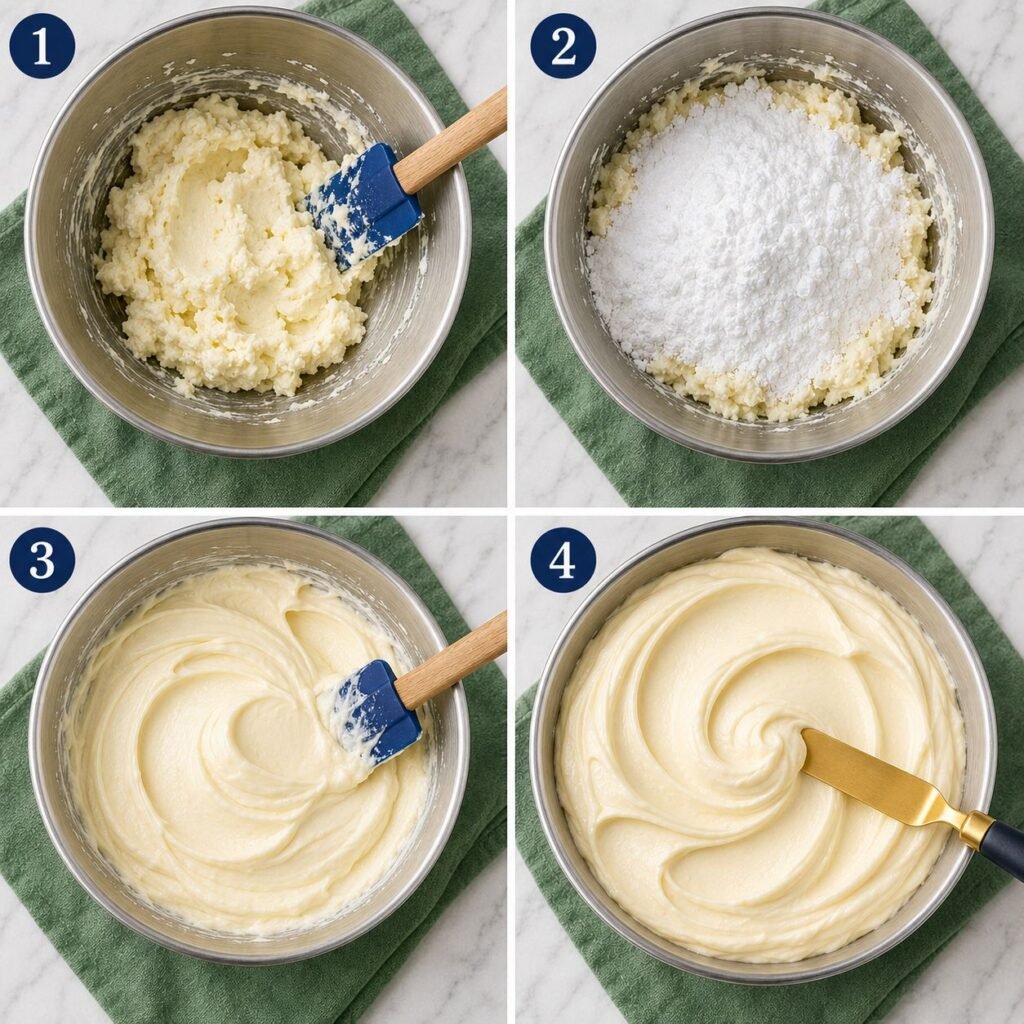 1

2

3

4